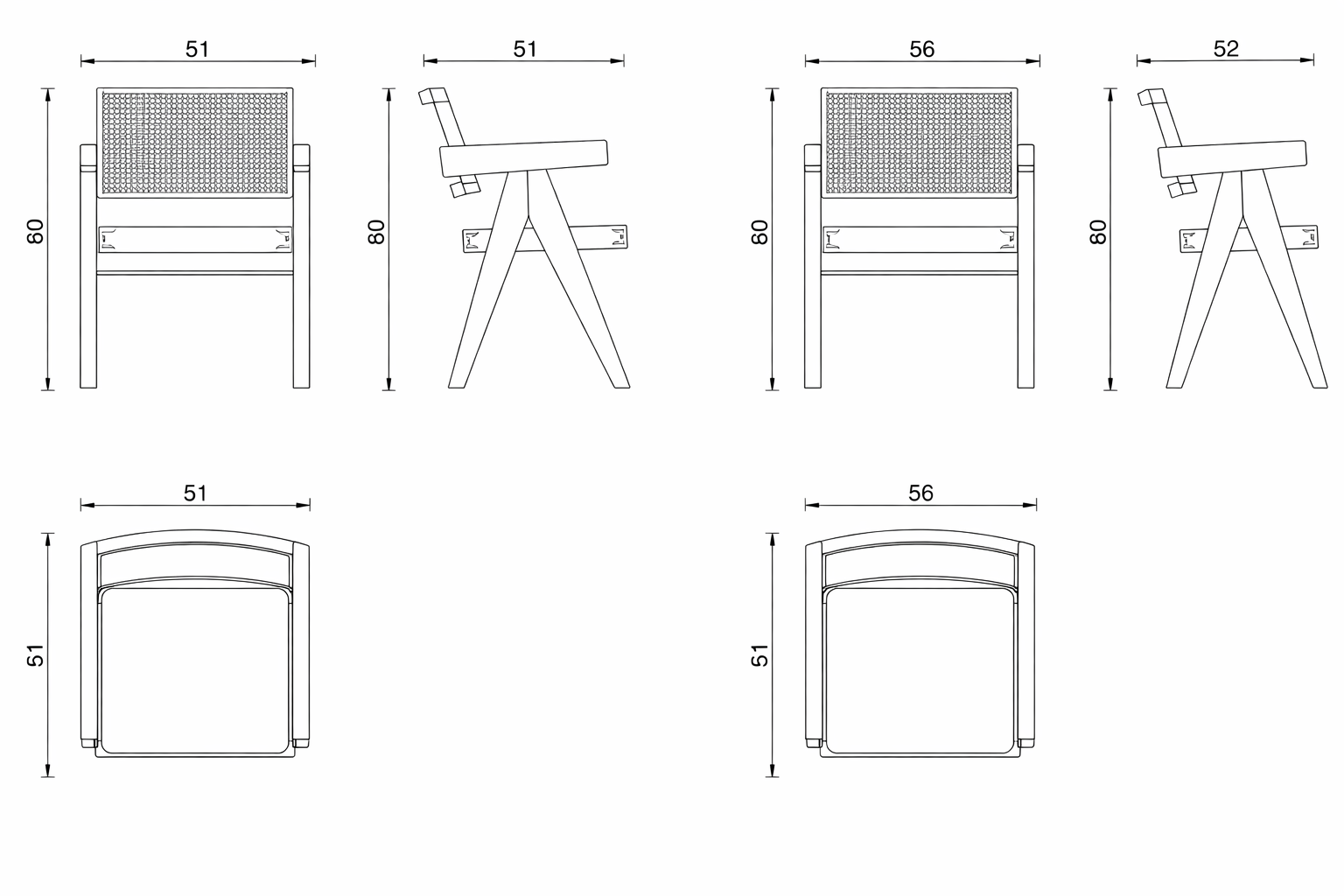 51

51

56

52

80

80

80

80

51

56

51

51